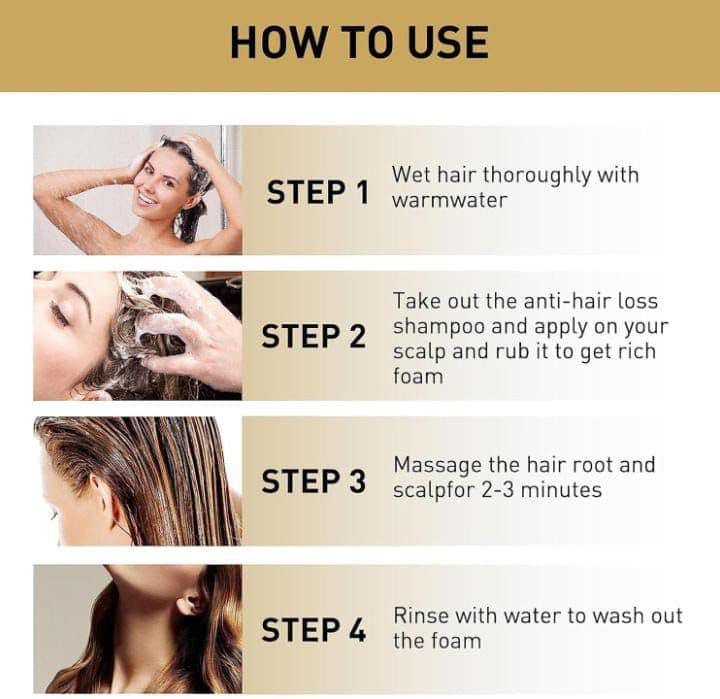 HOW TO USE

STEP 1 Wet hair thoroughly with warmwater

STEP 2 Take out the anti-hair loss shampoo and apply on your scalp and rub it to get rich foam

STEP 3 Massage the hair root and scalpfor 2-3 minutes

STEP 4 Rinse with water to wash out the foam